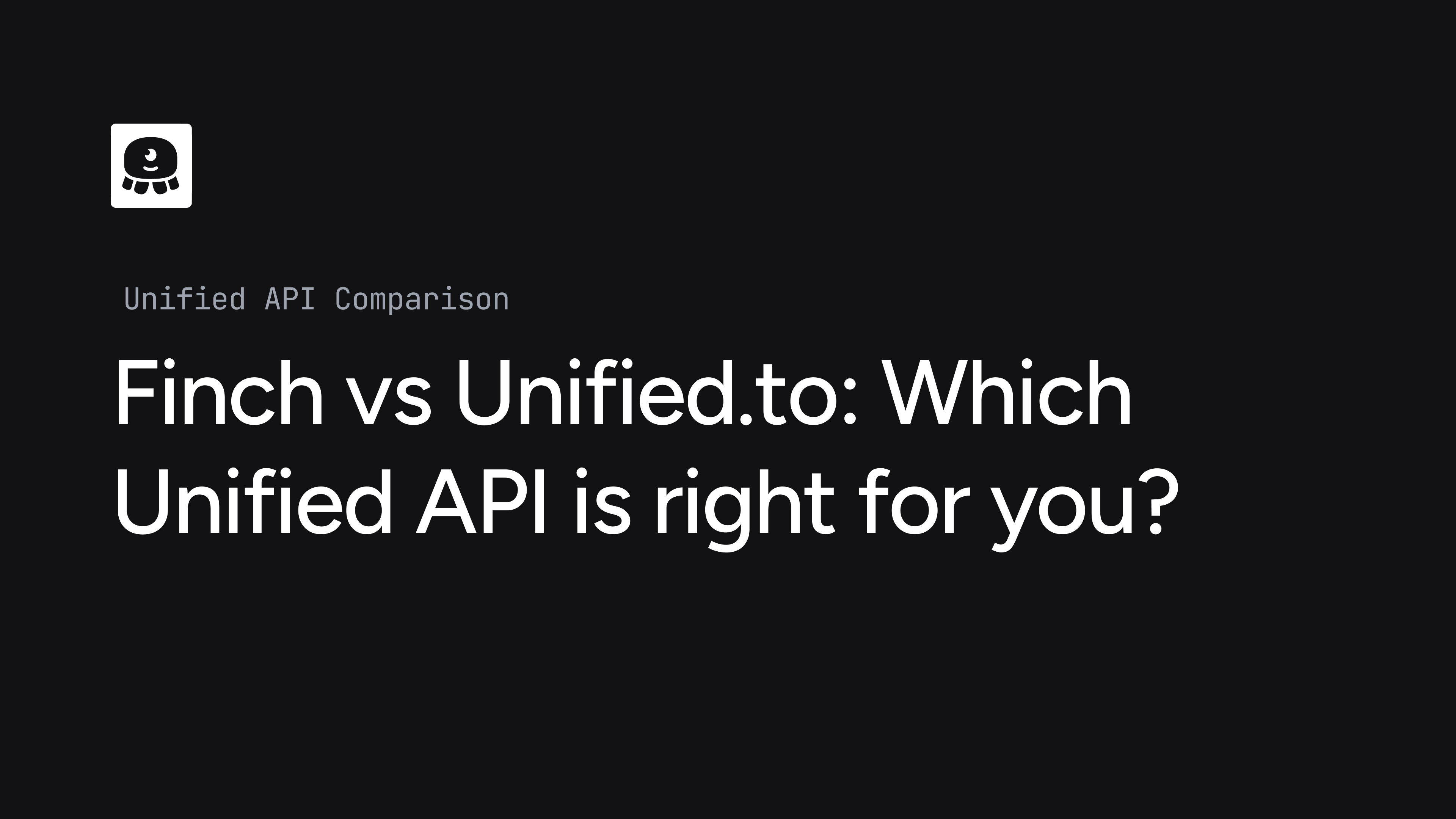 Unified API Comparison

Finch vs Unified.to: Which Unified API is right for you?